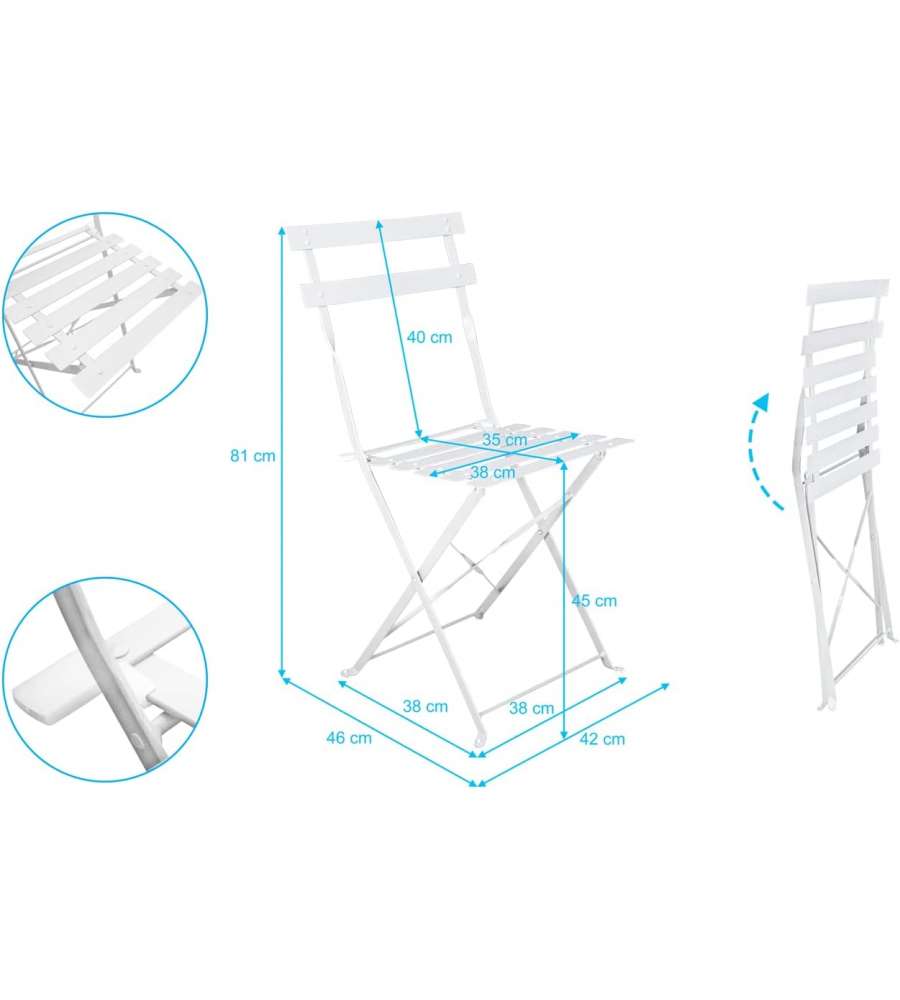 40 cm
81 cm
35 cm
38 cm
45 cm
38 cm
38 cm
46 cm
42 cm