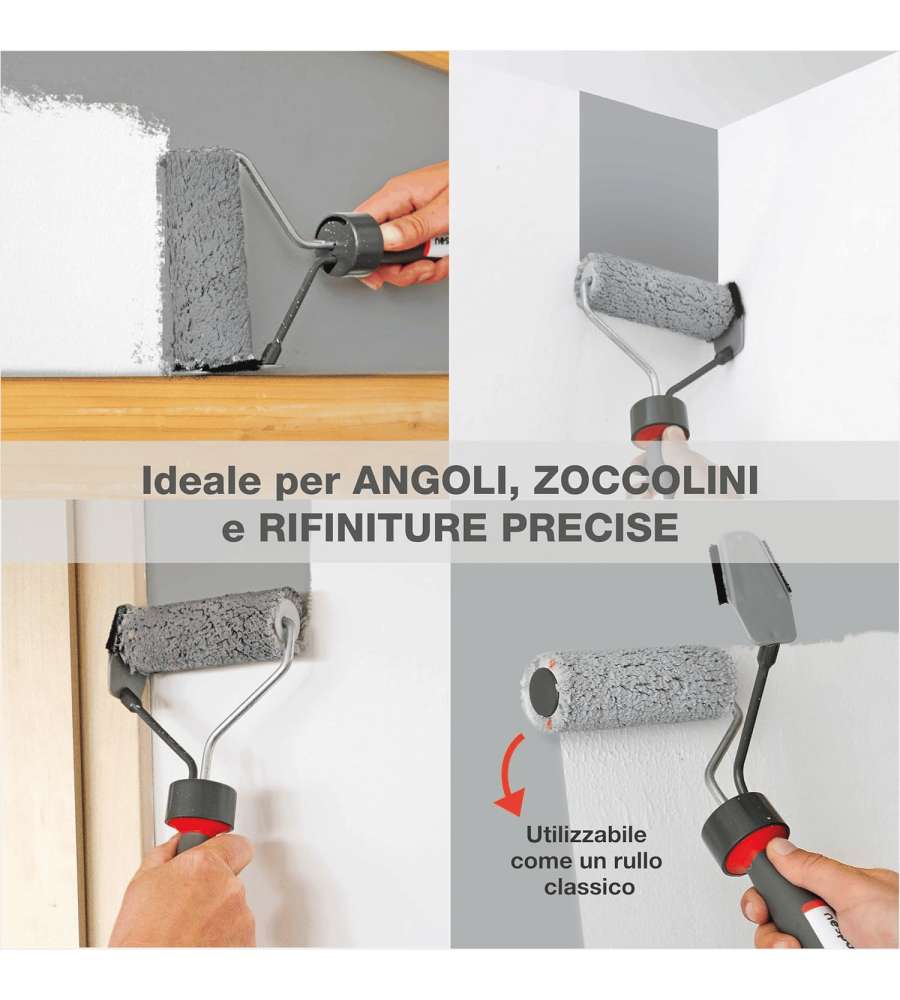 Ideale per ANGOLI, ZOCCOLINI e RIFINITURE PRECISE

Utilizzabile come un rullo classico