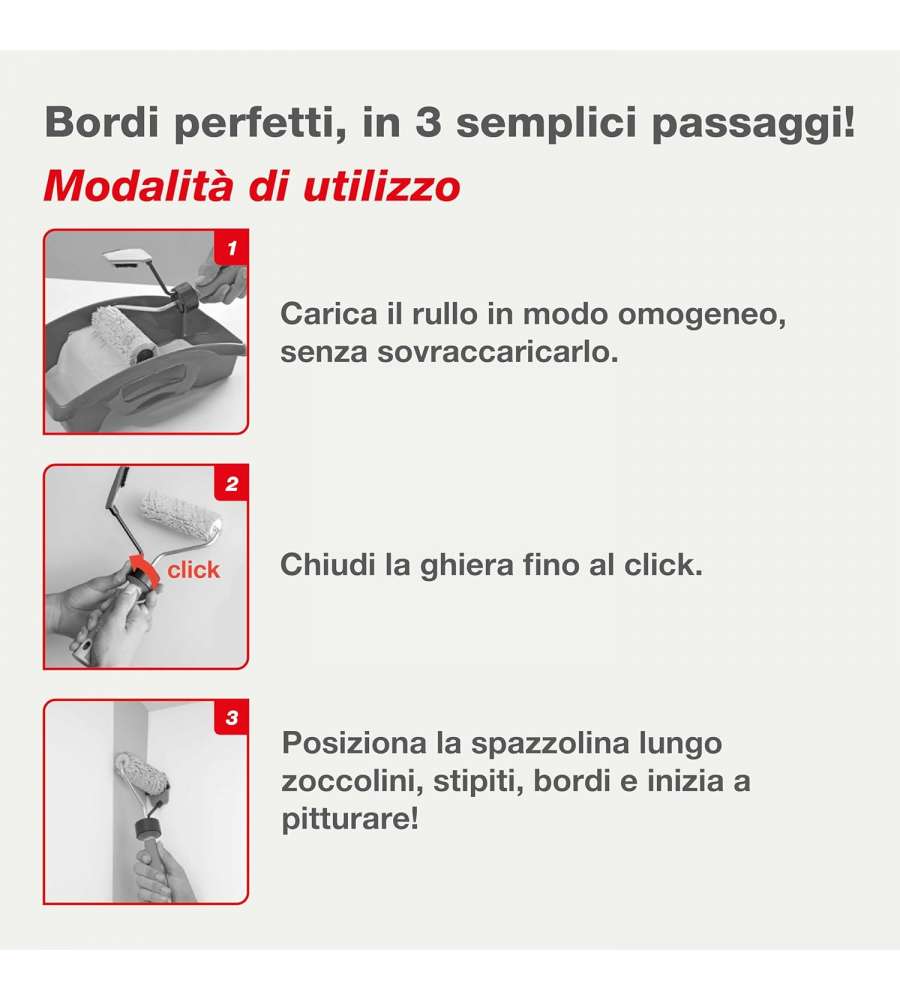 Bordi perfetti, in 3 semplici passaggi!

Modalità di utilizzo

1

Carica il rullo in modo omogeneo, senza sovraccaricarlo.

2

click

Chiudi la ghiera fino al click.

3

Posiziona la spazzolina lungo zoccolini, stipiti, bordi e inizia a pitturare!