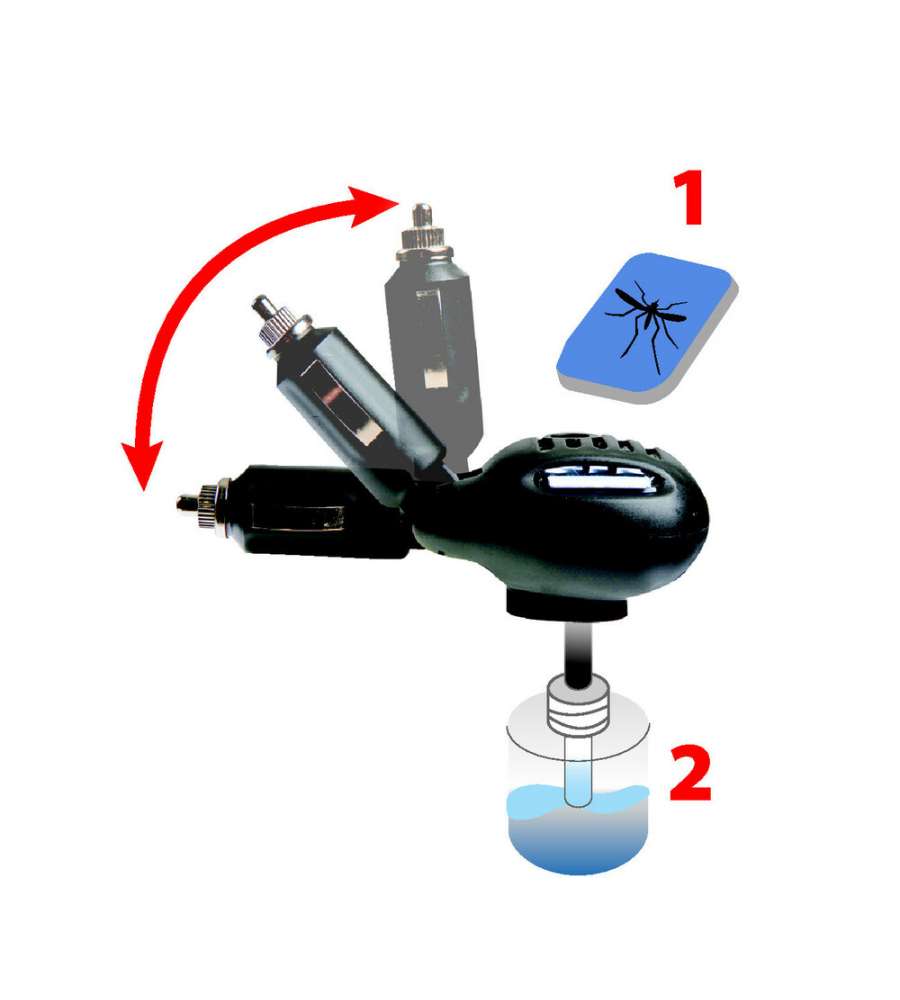 1

2