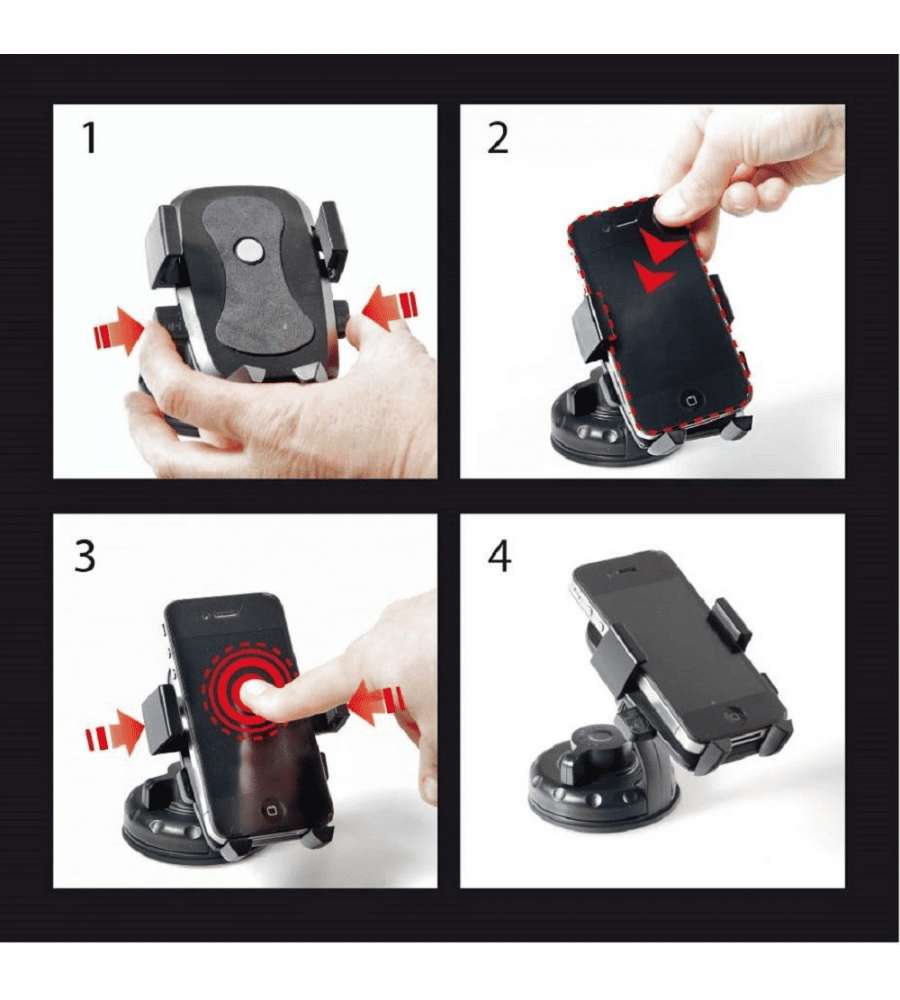 1

2

3

4