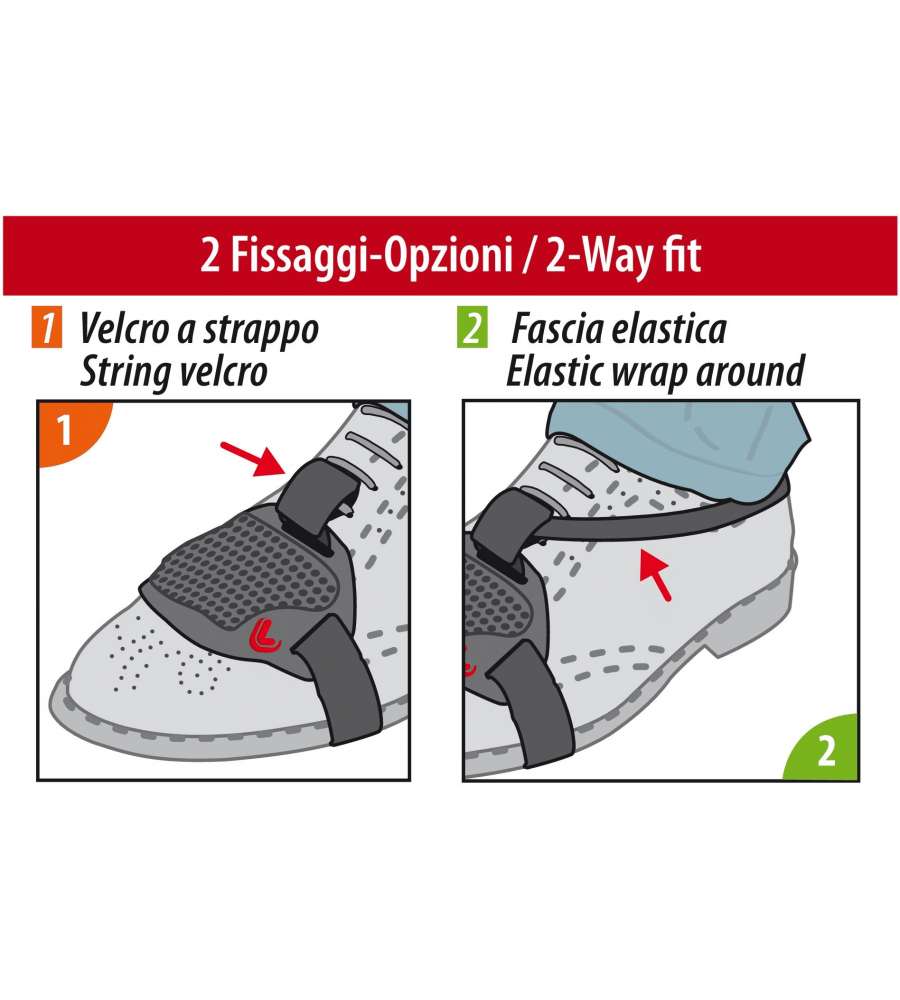 2 Fissaggi-Opzioni / 2-Way fit

1 Velcro a strappo
String velcro

2 Fascia elastica
Elastic wrap around

1

2