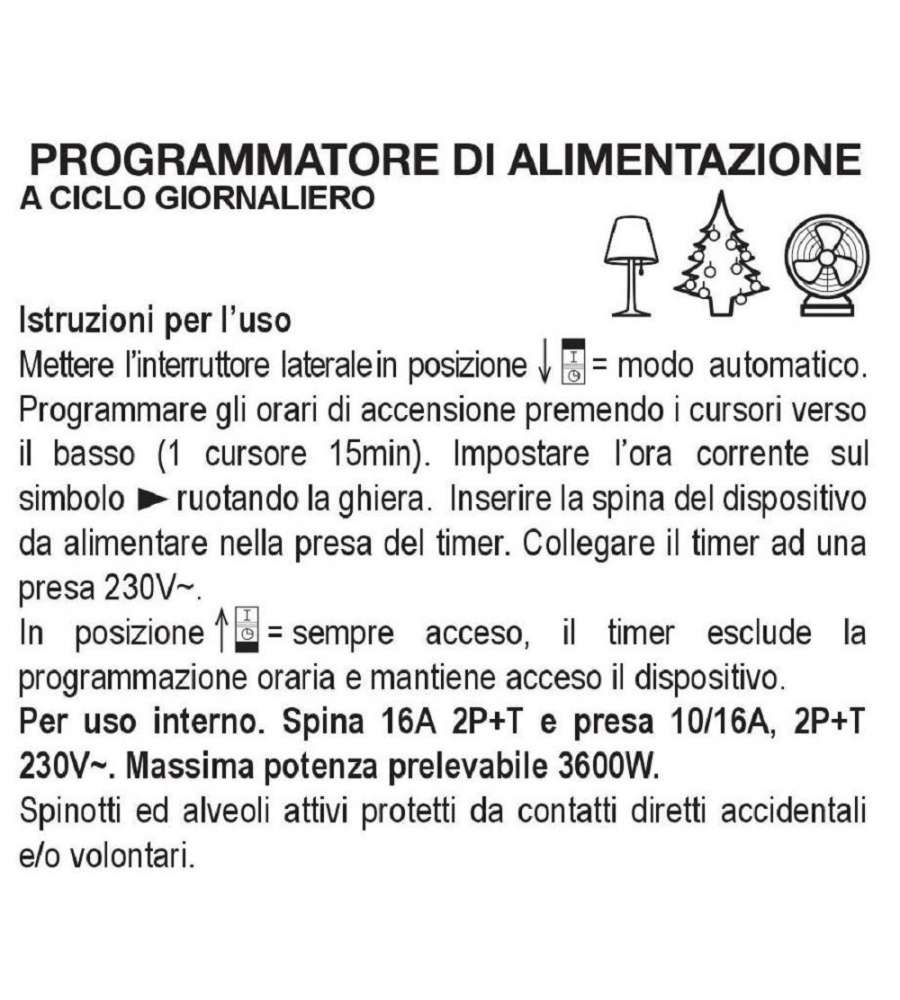 PROGRAMMATORE DI ALIMENTAZIONE
A CICLO GIORNALIERO

Istruzioni per l'uso
Mettere l'interruttore laterale in posizione ↓ = modo automatico. Programmare gli orari di accensione premendo i cursori verso il basso (1 cursore 15min). Impostare l'ora corrente sul simbolo ► ruotando la ghiera. Inserire la spina del dispositivo da alimentare nella presa del timer. Collegare il timer ad una presa 230V~.
In posizione ↑ = sempre acceso, il timer esclude la programmazione oraria e mantiene acceso il dispositivo.
Per uso interno. Spina 16A 2P+T e presa 10/16A, 2P+T 230V~. Massima potenza prelevabile 3600W.
Spinotti ed alveoli attivi protetti da contatti diretti accidentali e/o volontari.