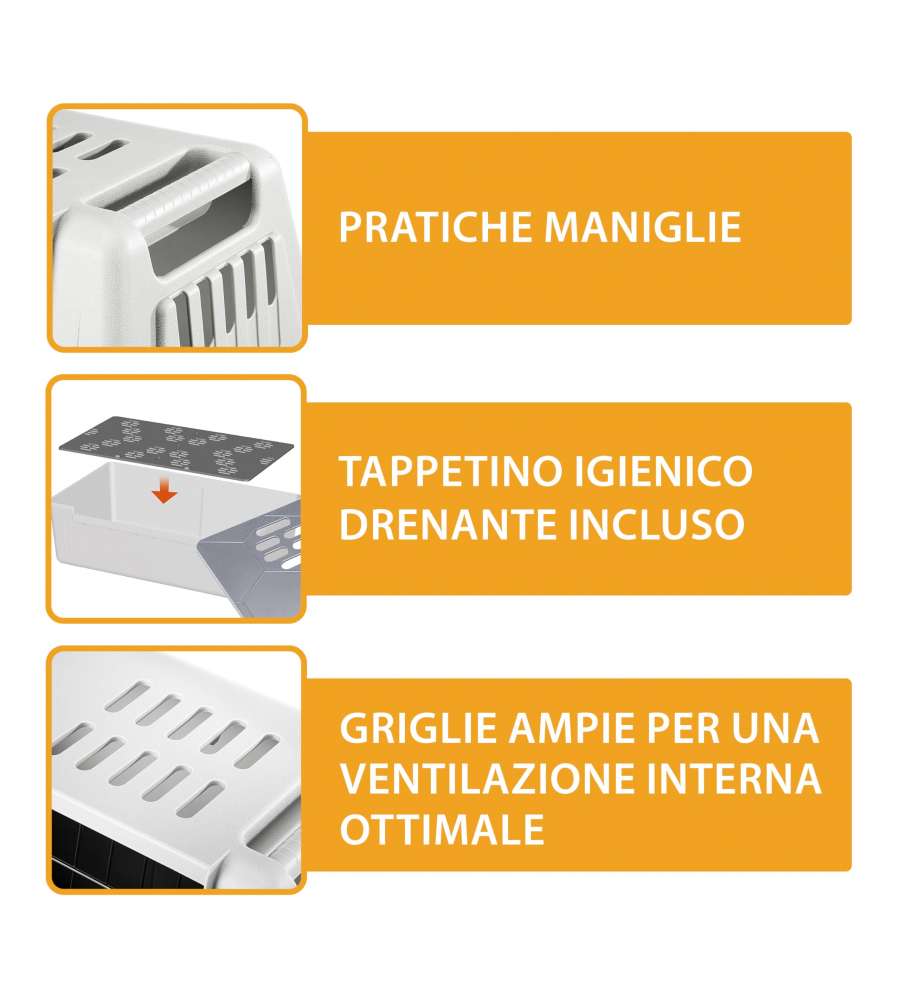 PRATICHE MANIGLIE

TAPPETINO IGIENICO DRENANTE INCLUSO

GRIGLIE AMPIE PER UNA VENTILAZIONE INTERNA OTTIMALE