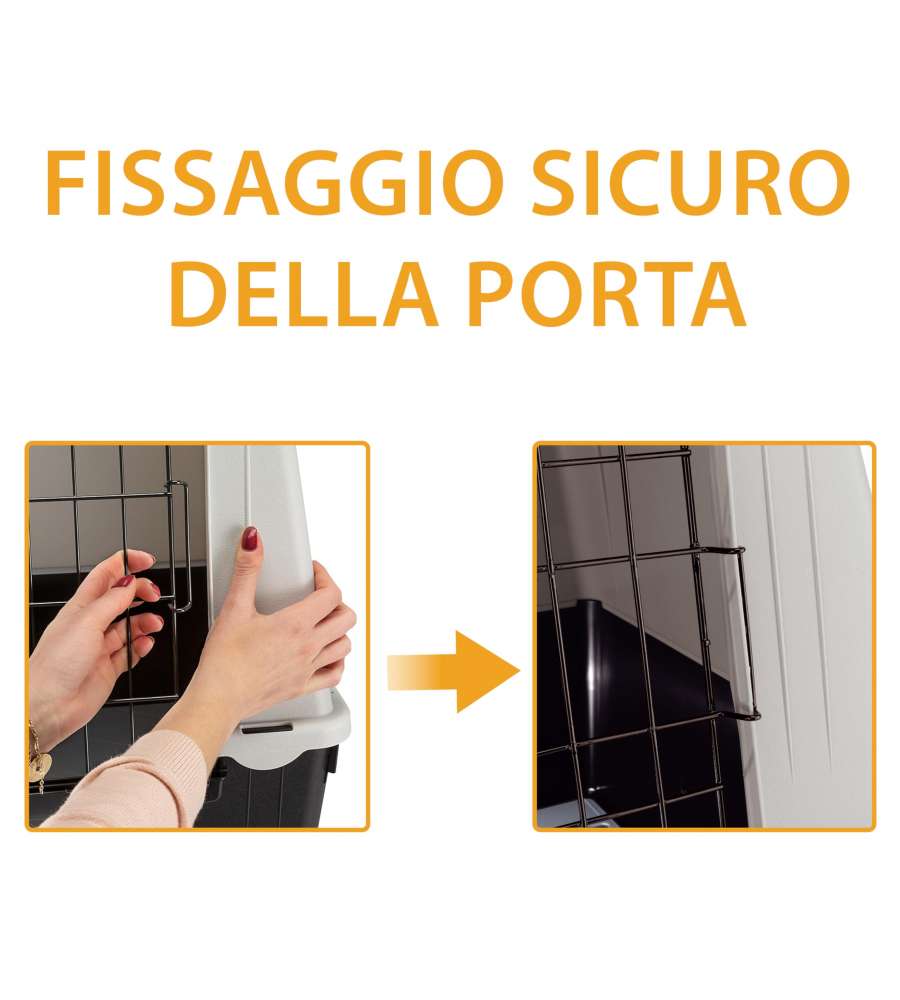 FISSAGGIO SICURO DELLA PORTA