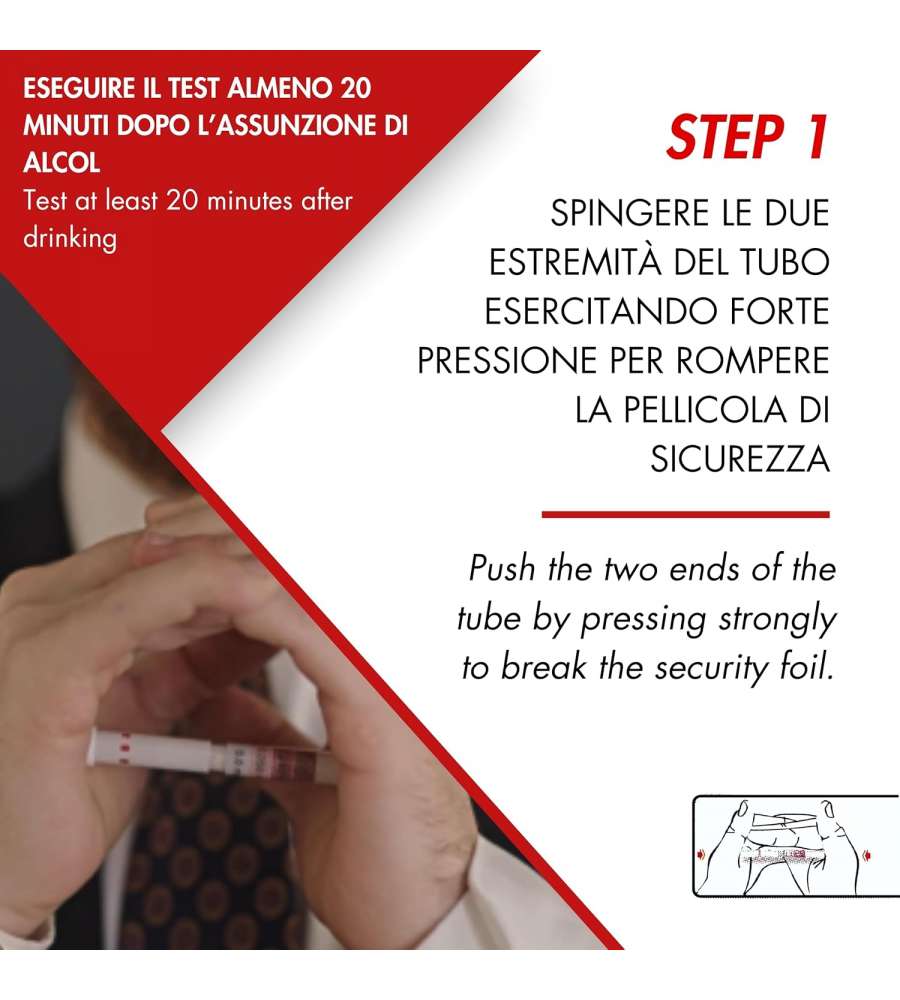 ESEGUIRE IL TEST ALMENO 20 MINUTI DOPO L'ASSUNZIONE DI ALCOL
Test at least 20 minutes after drinking

STEP 1

SPINGERE LE DUE ESTREMITÀ DEL TUBO ESERCITANDO FORTE PRESSIONE PER ROMPERE LA PELLICOLA DI SICUREZZA

Push the two ends of the tube by pressing strongly to break the security foil.