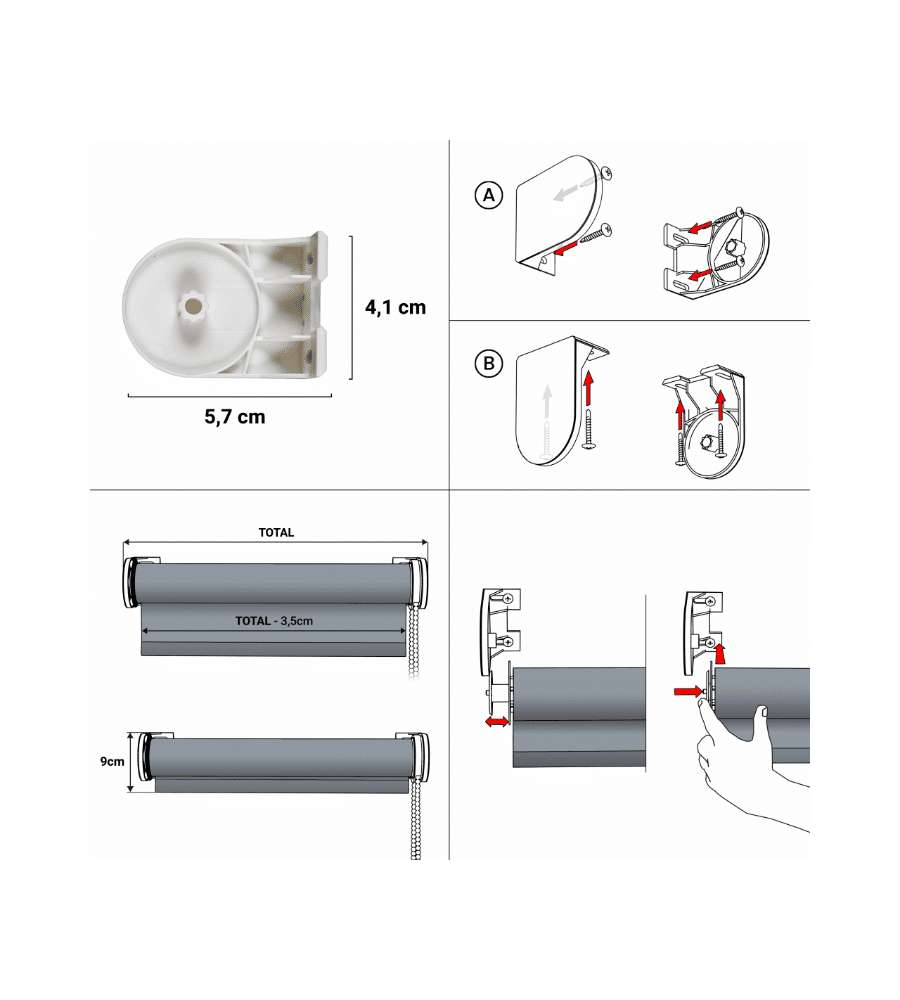 4,1 cm

5,7 cm

A

B

TOTAL

TOTAL - 3,5cm

9cm