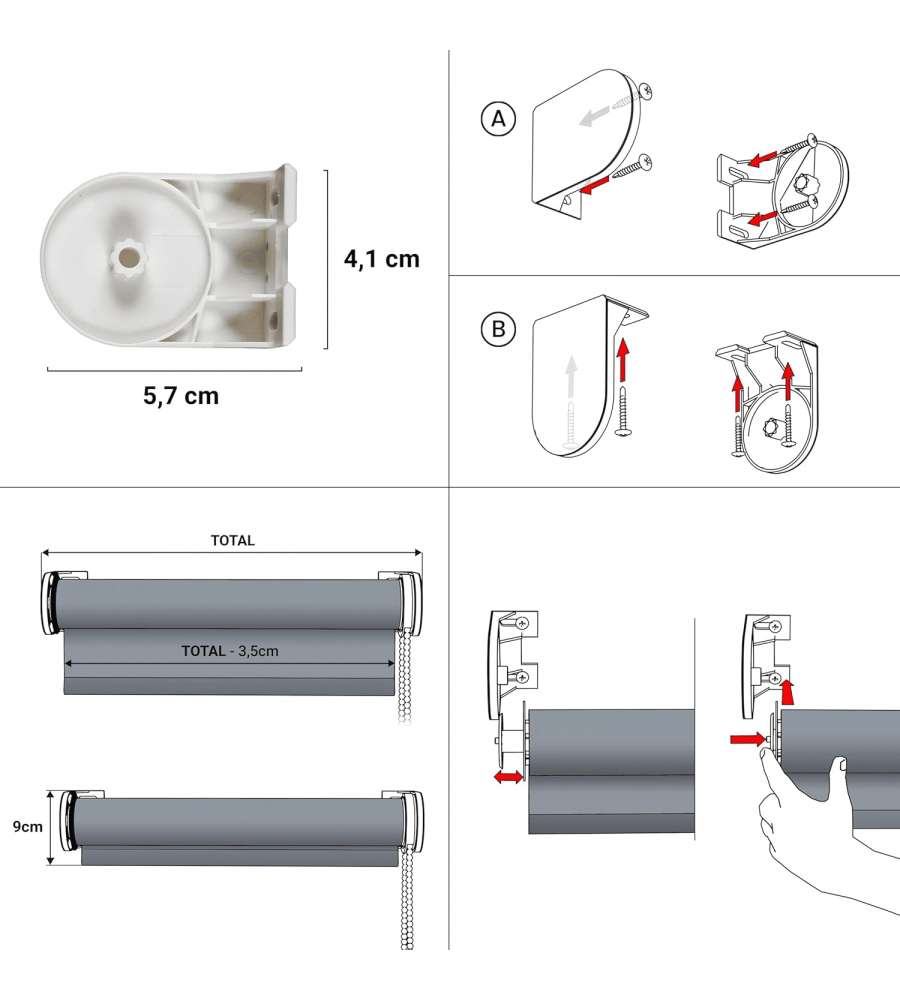 4,1 cm

5,7 cm

A

B

TOTAL

TOTAL - 3,5cm

9cm