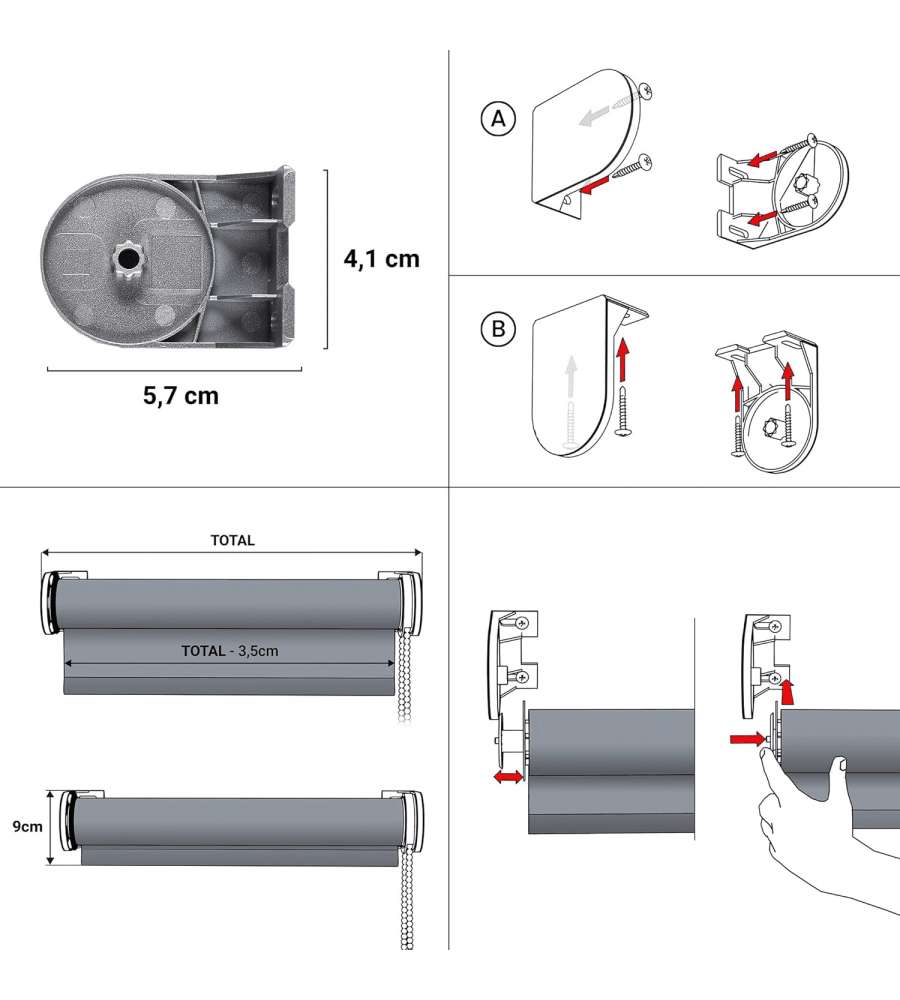 4,1 cm

5,7 cm

A

B

TOTAL

TOTAL - 3,5cm

9cm