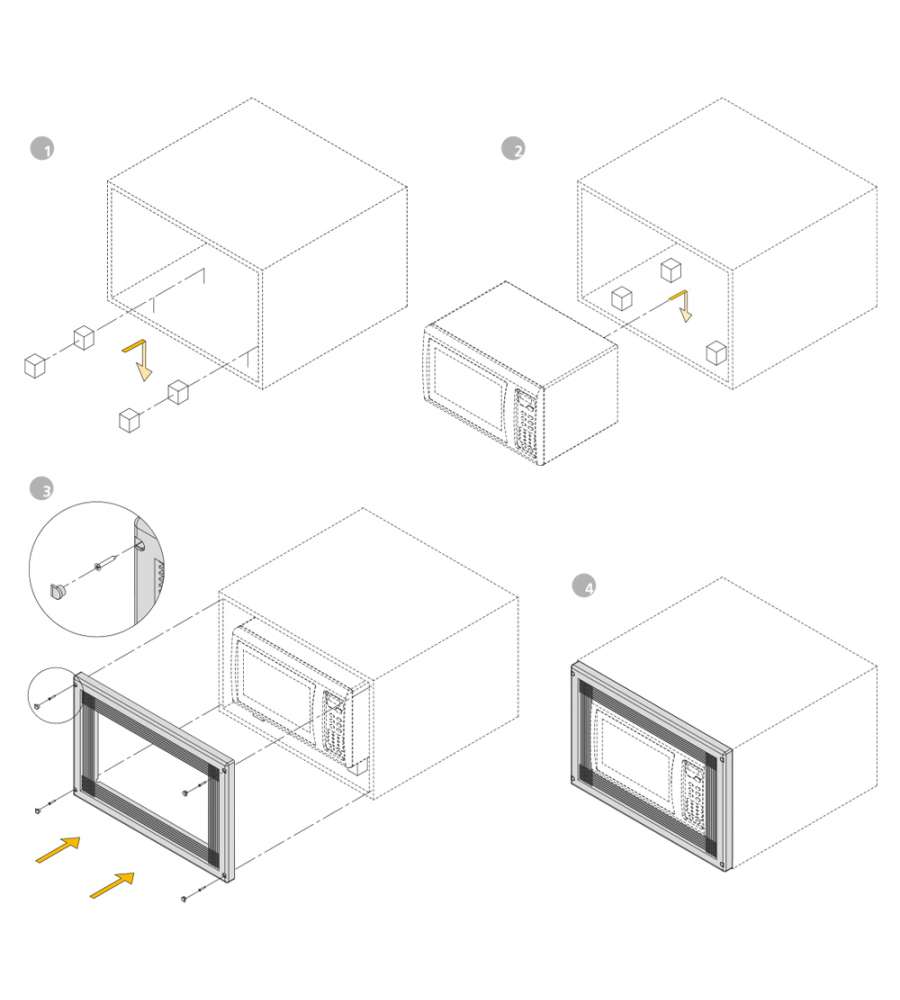 1

2

3

4