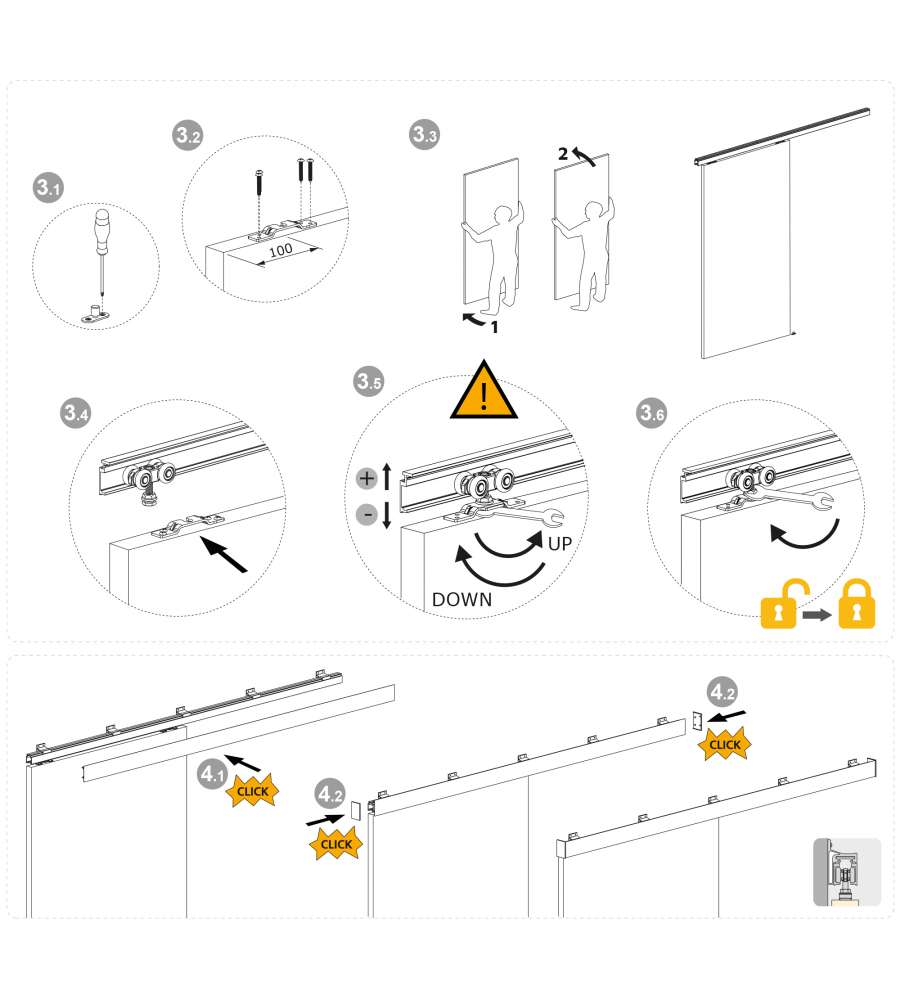 3.1

3.2

100

3.3

2

1

3.4

3.5

!

+

-

UP

DOWN

3.6

4.1

CLICK

4.2

CLICK

4.2

CLICK