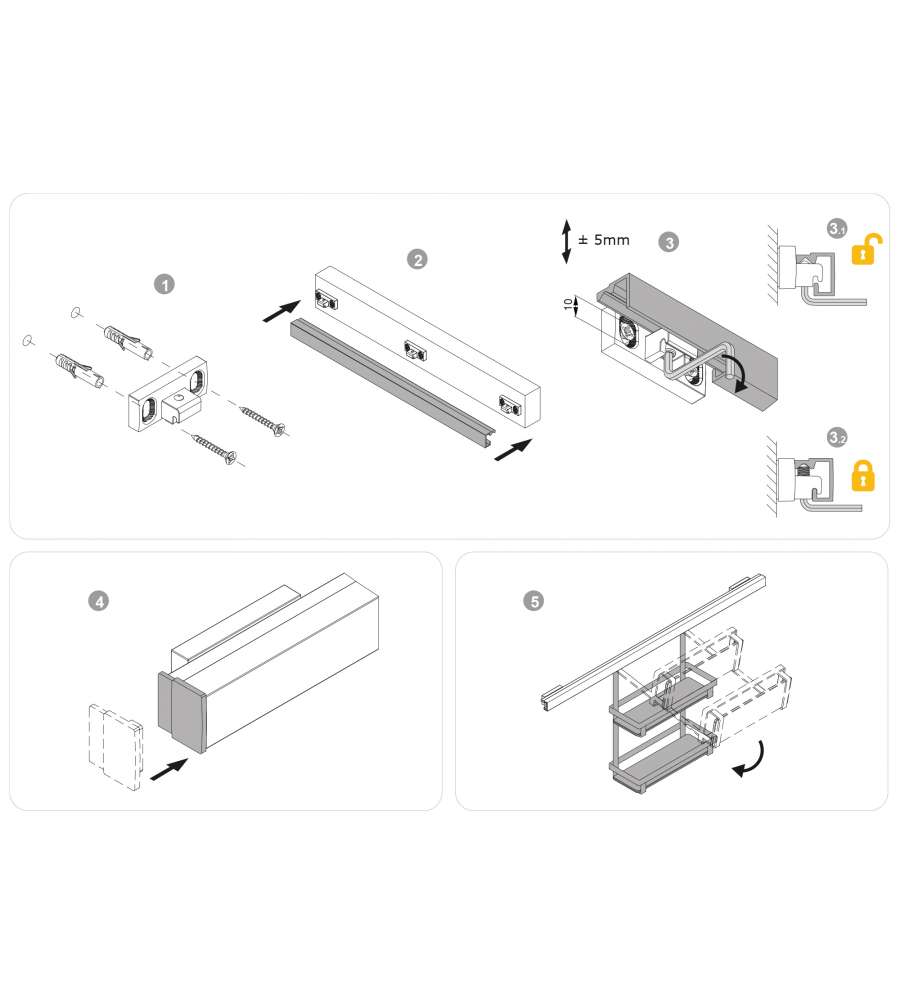 1

2

± 5mm

3

10

3.1

3.2

4

5