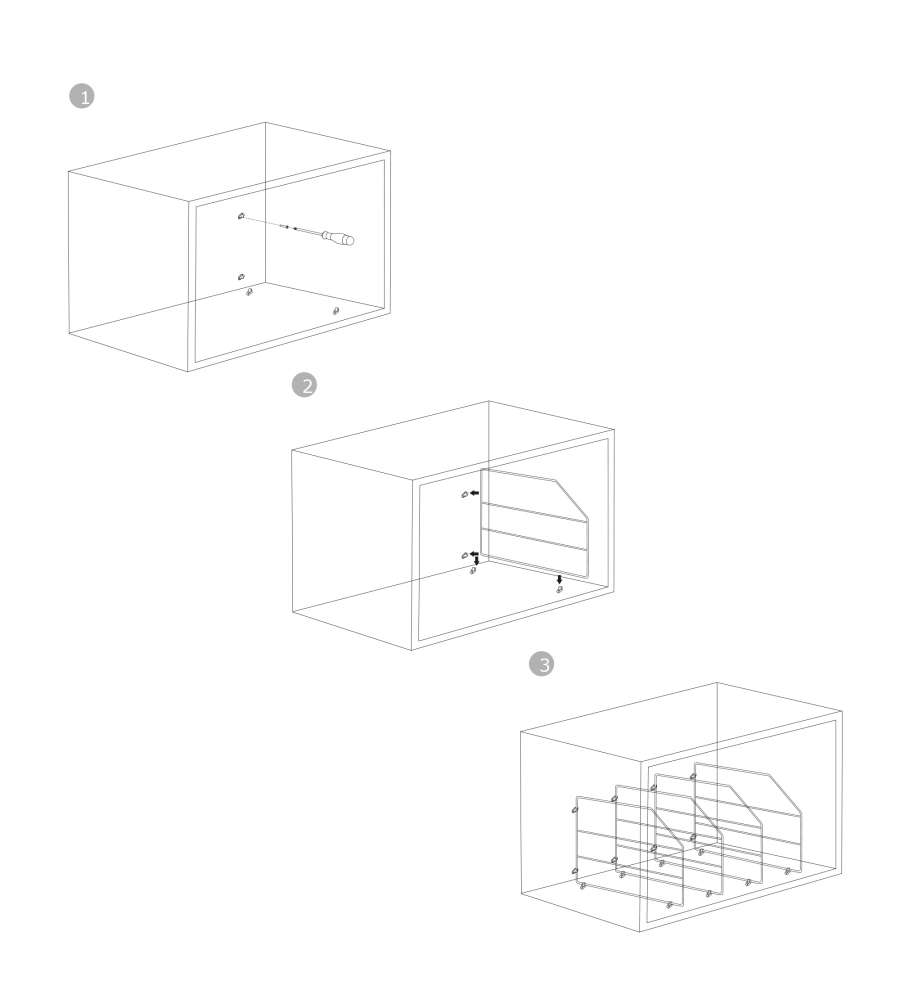 1

2

3