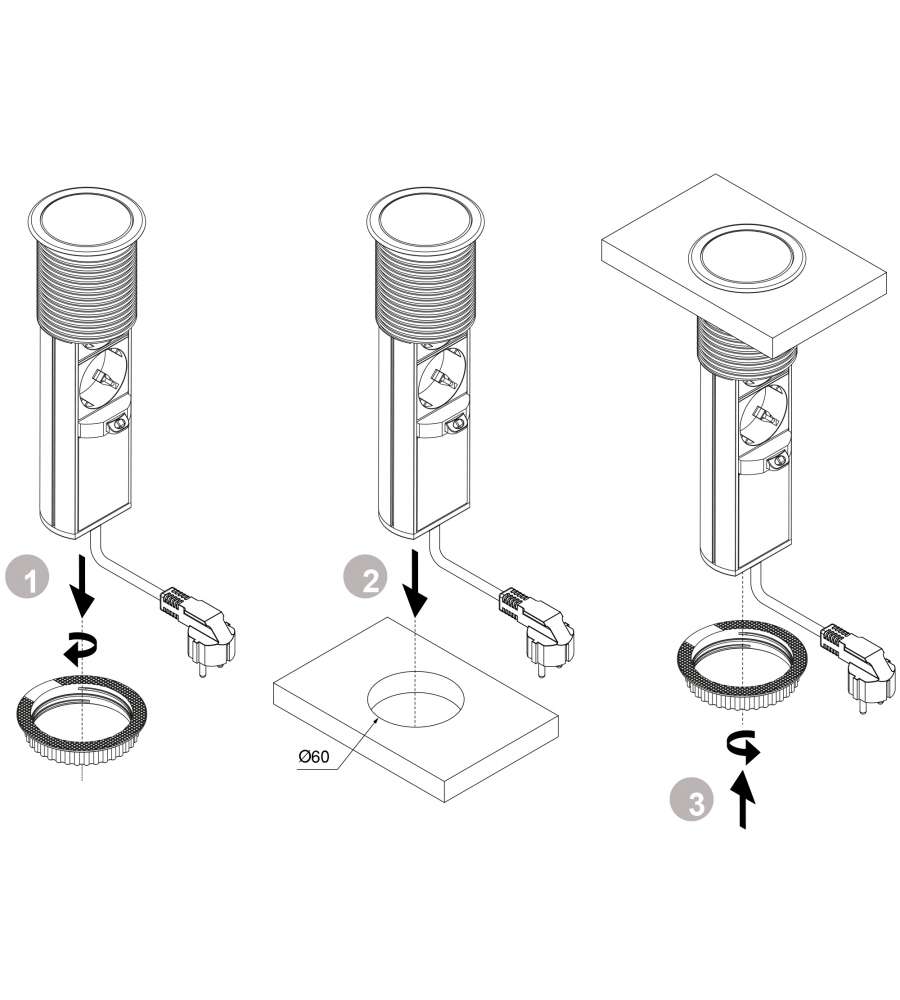 1

2

Ø60

3