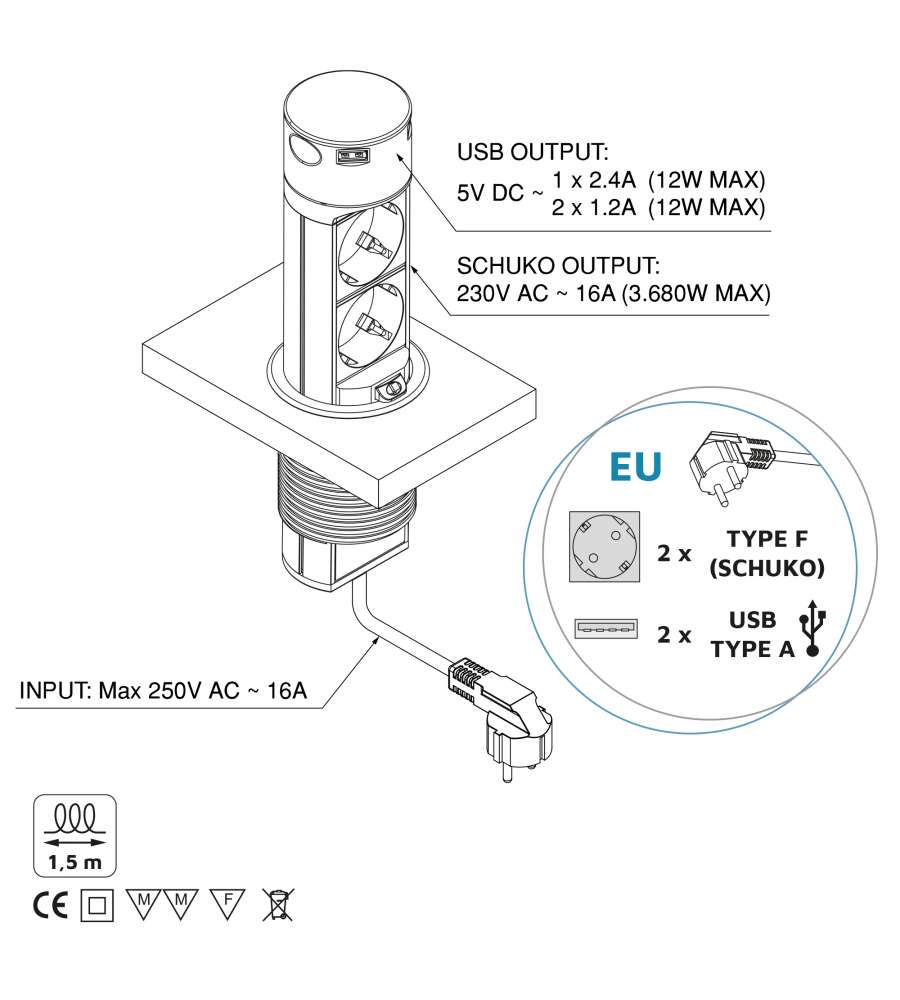 USB OUTPUT:
5V DC ~ 1 x 2.4A (12W MAX)
2 x 1.2A (12W MAX)

SCHUKO OUTPUT:
230V AC ~ 16A (3.680W MAX)

EU

2 x TYPE F (SCHUKO)

2 x USB TYPE A

INPUT: Max 250V AC ~ 16A

1,5 m

CE M M F