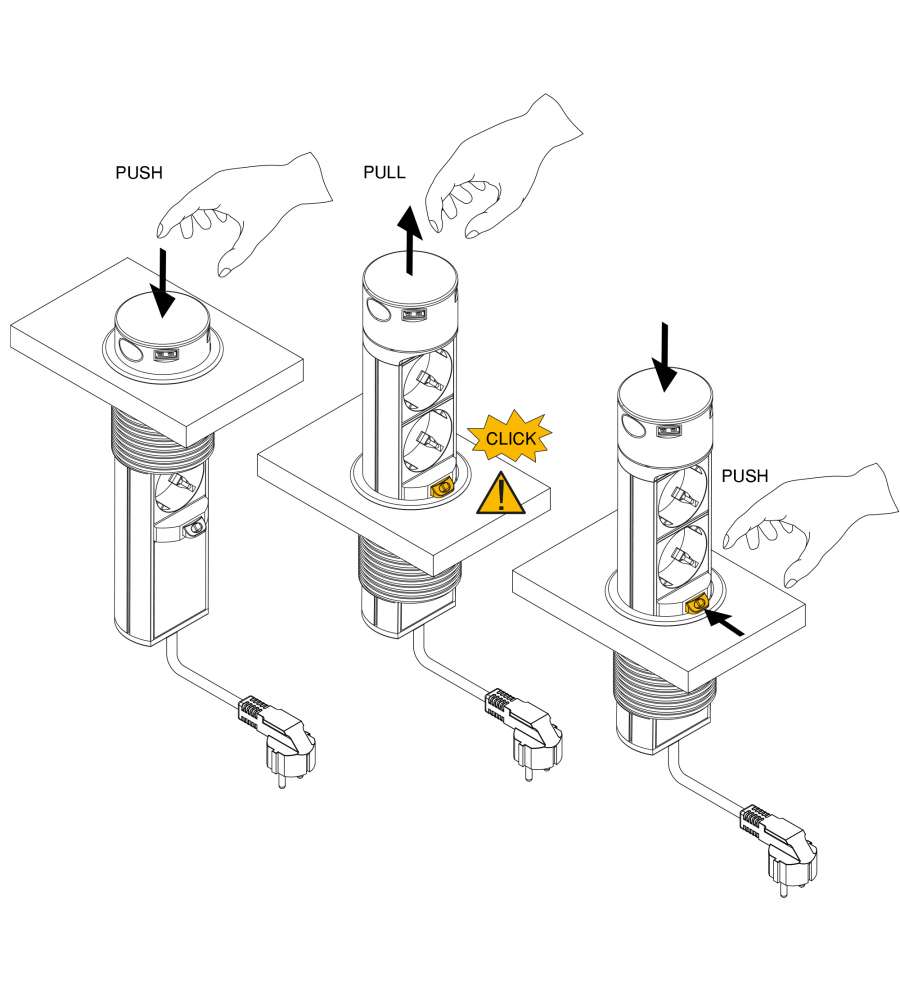 PUSH

PULL

CLICK

PUSH