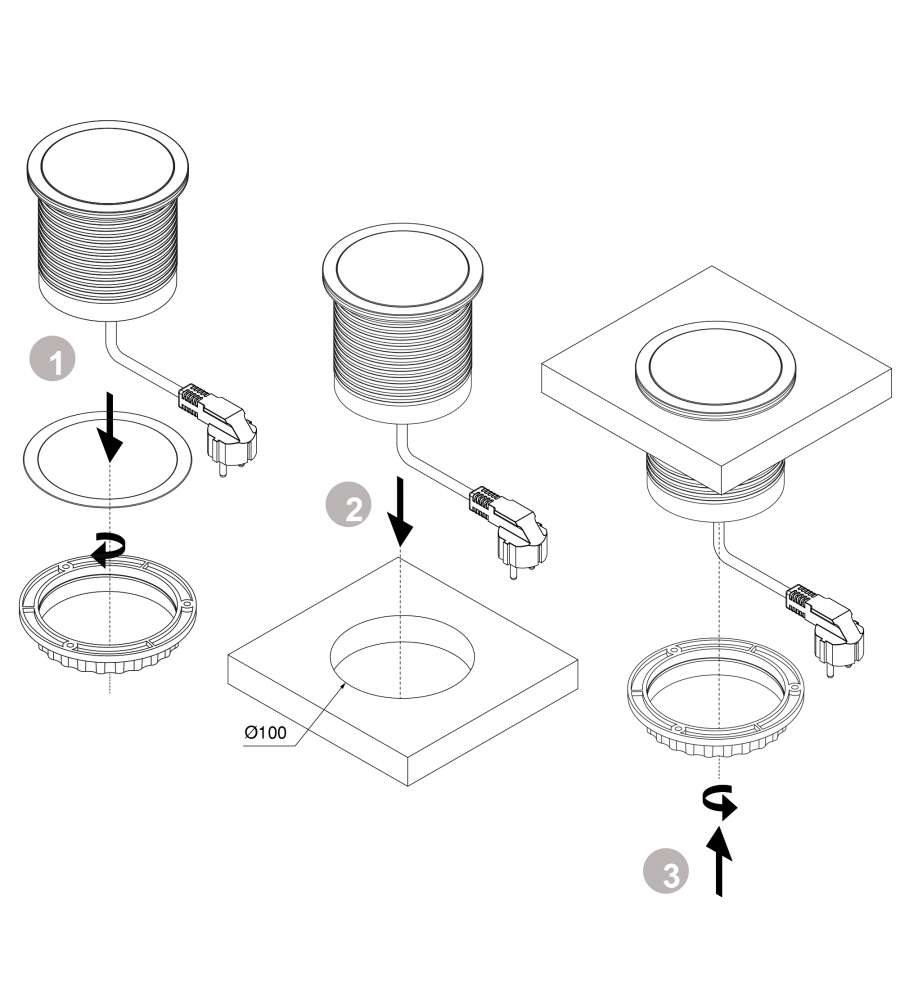 1

2

Ø100

3