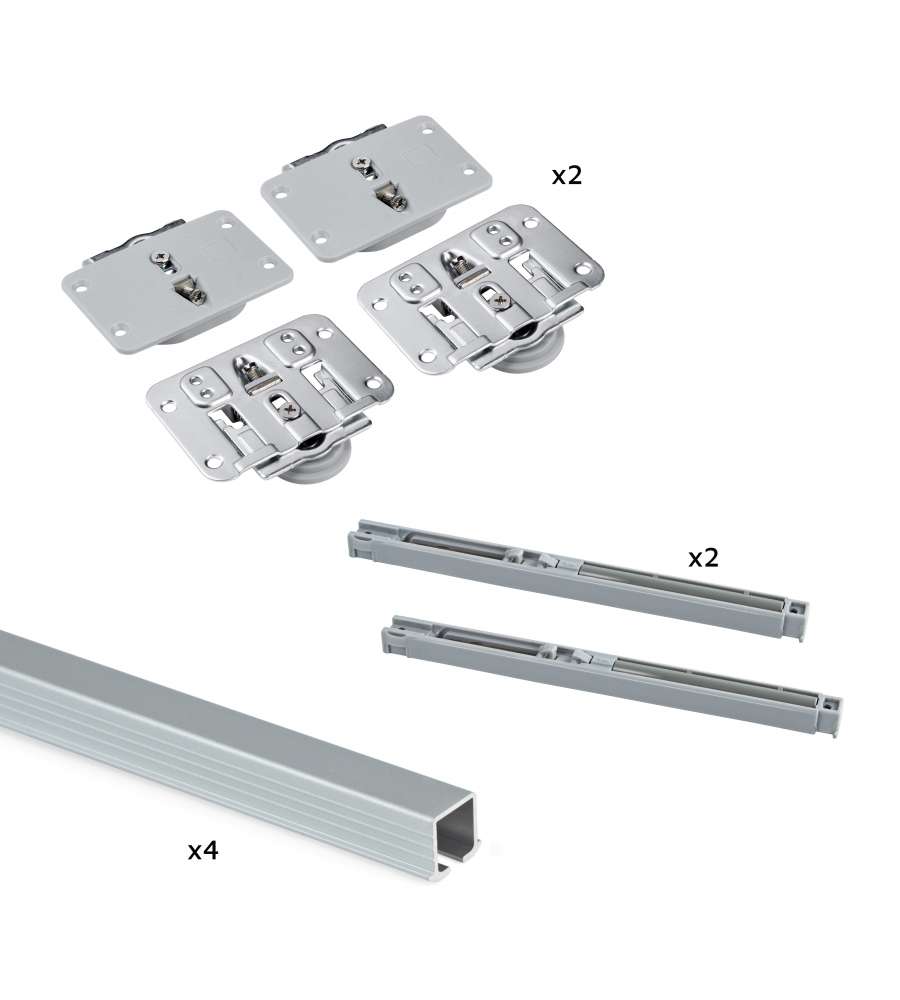 x2

x2

x4