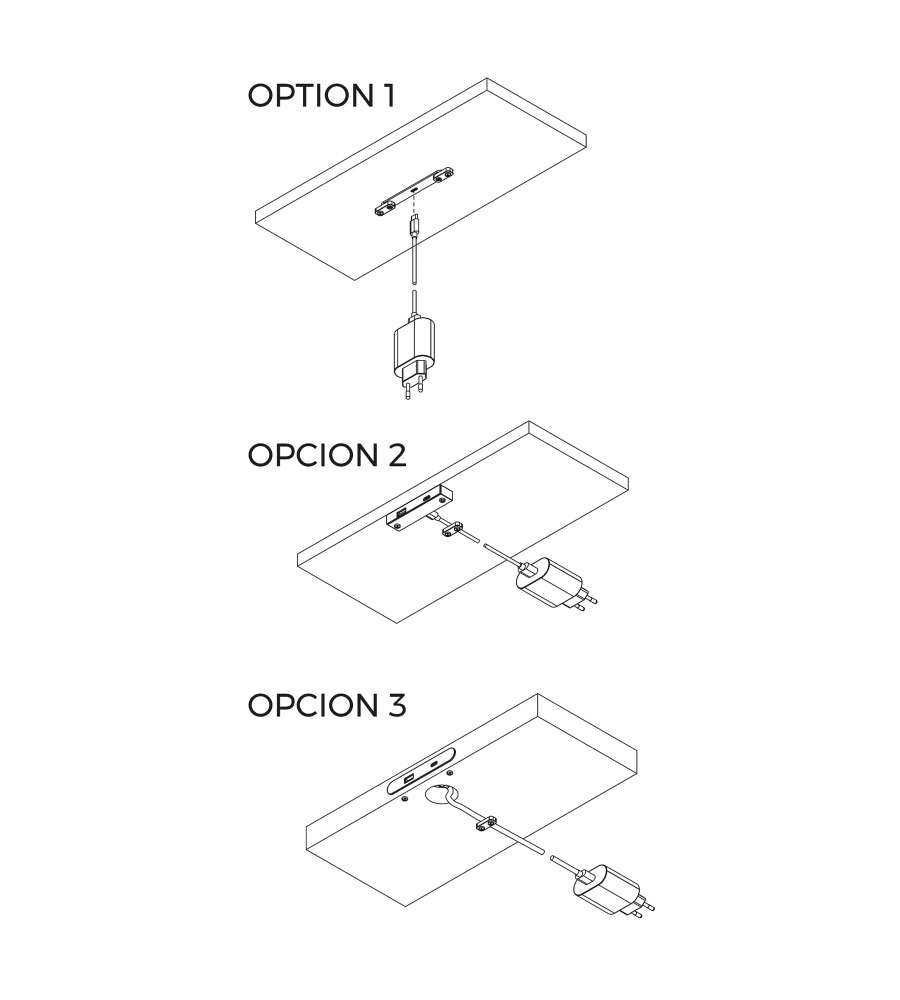 OPTION 1

OPCION 2

OPCION 3