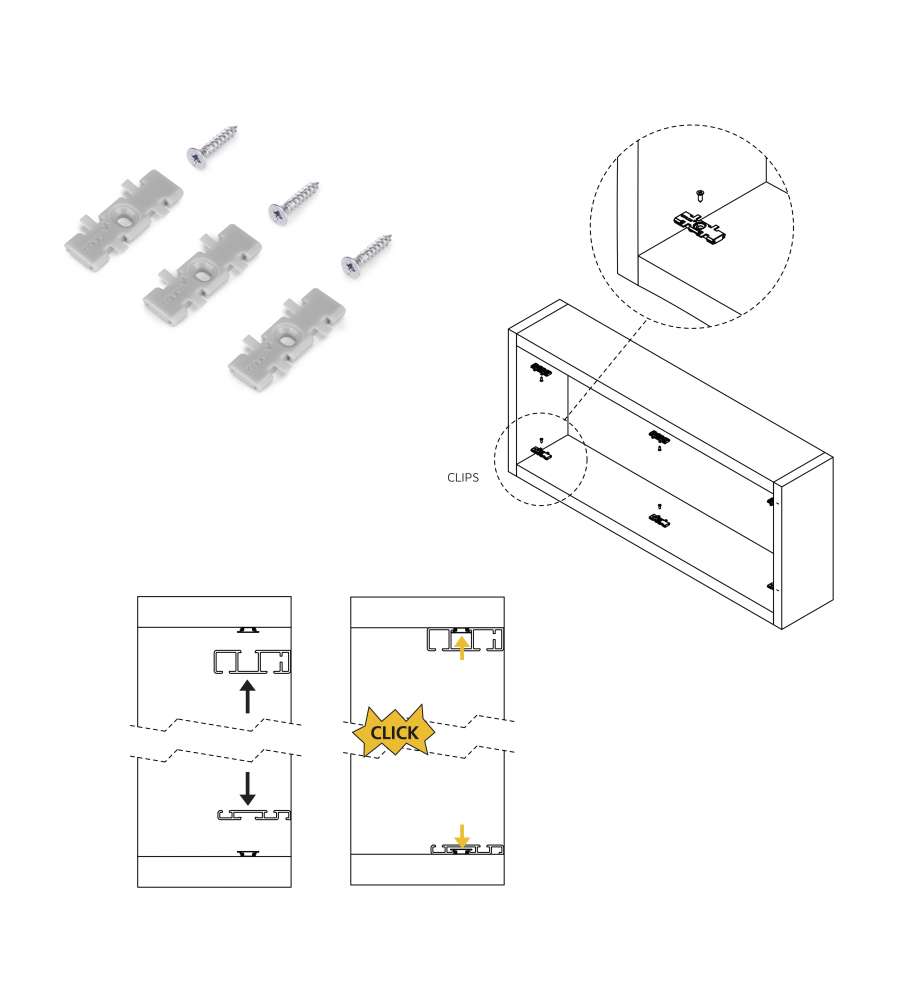 CLIPS

CLICK