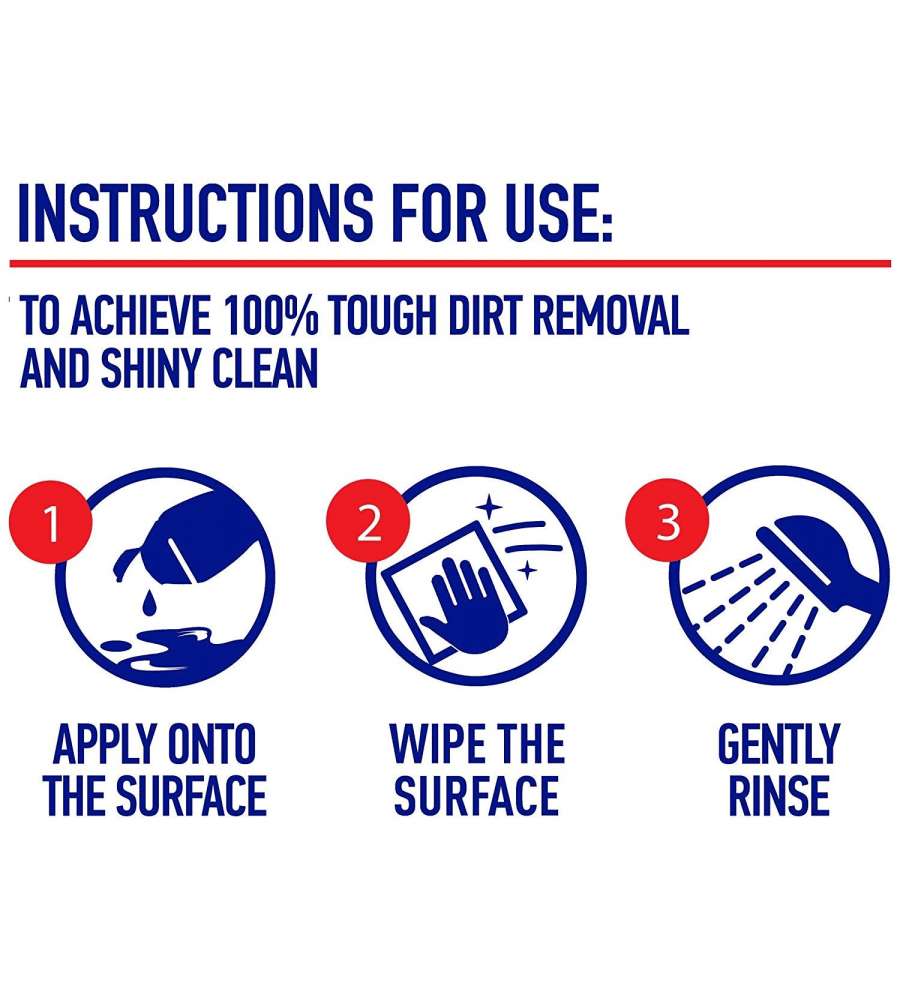 INSTRUCTIONS FOR USE:

TO ACHIEVE 100% TOUGH DIRT REMOVAL AND SHINY CLEAN

1

APPLY ONTO THE SURFACE

2

WIPE THE SURFACE

3

GENTLY RINSE