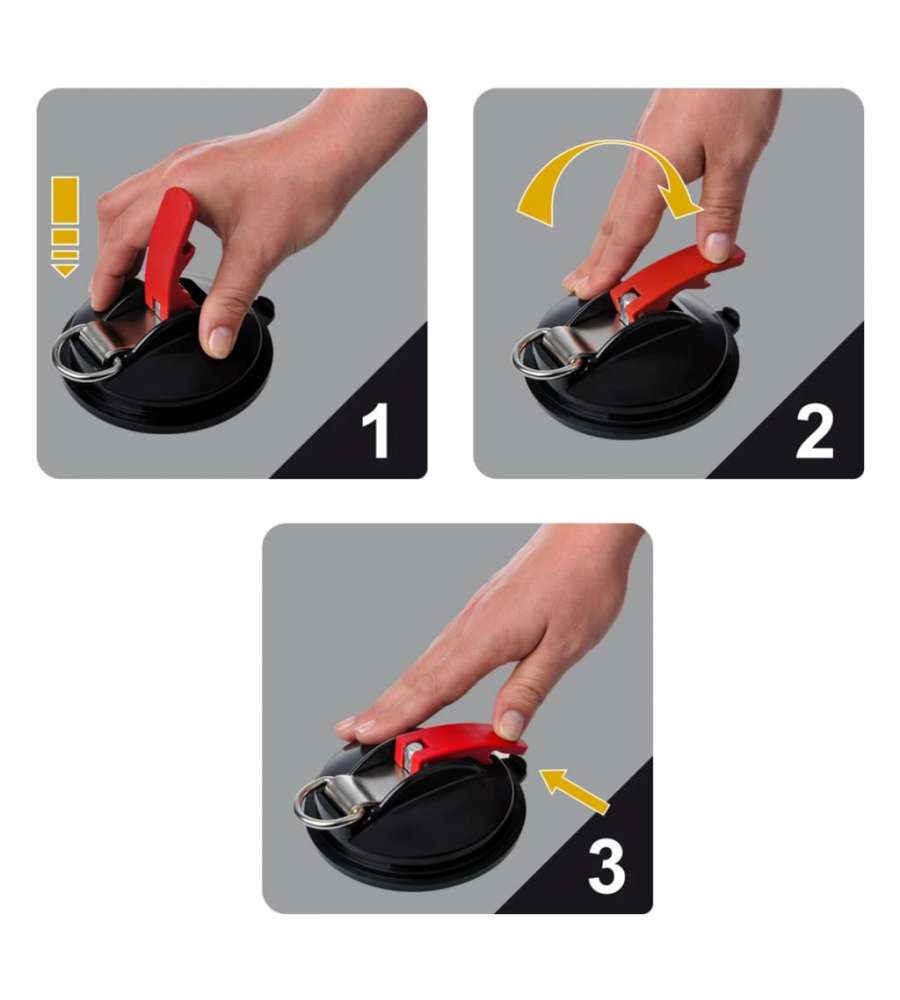 1

2

3