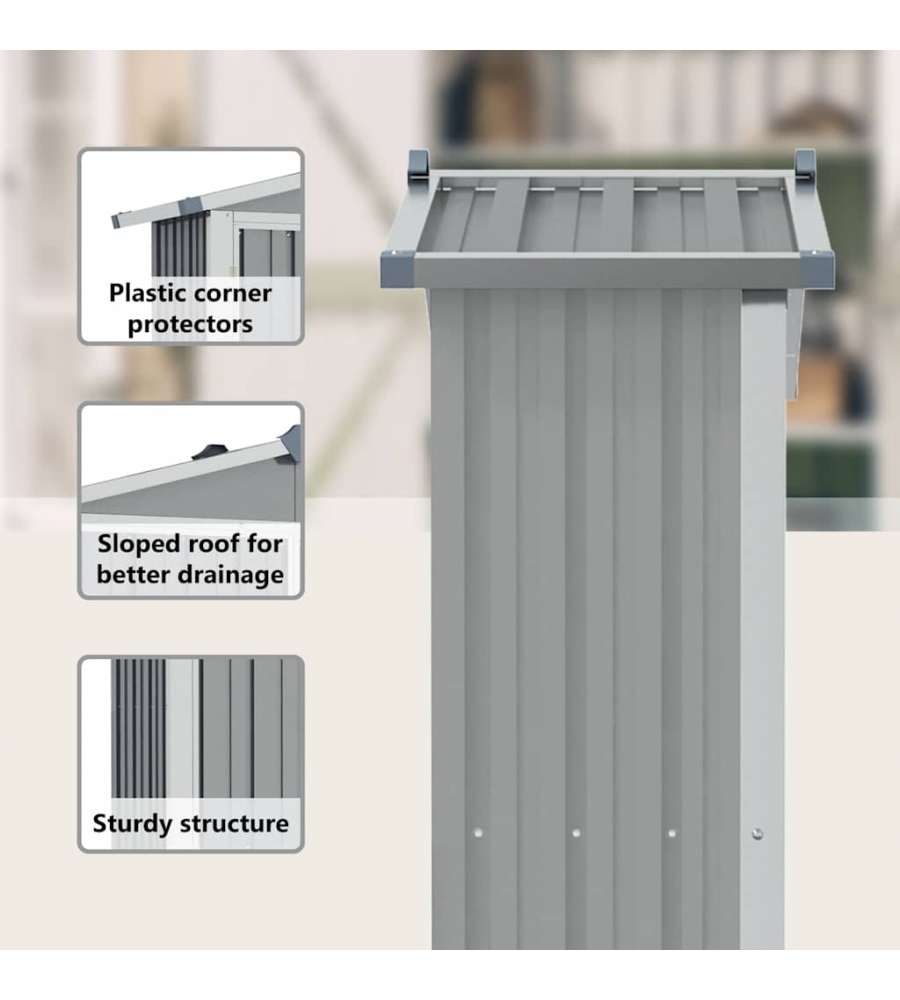 Plastic corner protectors

Sloped roof for better drainage

Sturdy structure